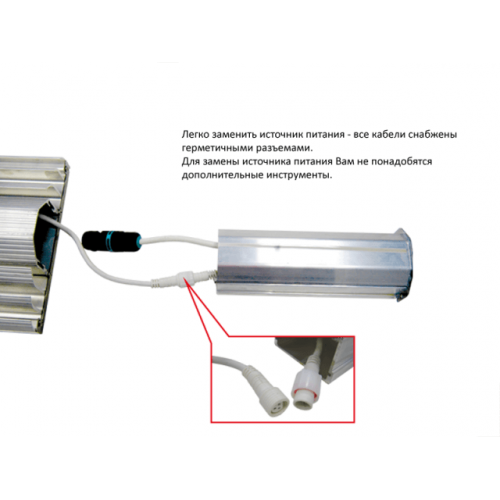 Легко заменить источник питания - все кабели снабжены герметичными разъемами.
Для замены источника питания Вам не понадобятся дополнительные инструменты.